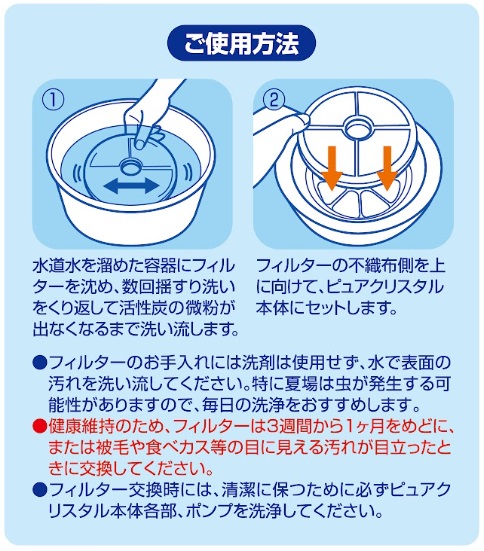 ご使用方法

①

水道水を溜めた容器にフィルターを沈め、数回揺すり洗いをくり返して活性炭の微粉が出なくなるまで洗い流します。

②

フィルターの不織布側を上に向けて、ピュアクリスタル本体にセットします。

●フィルターのお手入れには洗剤は使用せず、水で表面の汚れを洗い流してください。特に夏場は虫が発生する可能性がありますので、毎日の洗浄をおすすめします。
●健康維持のため、フィルターは3週間から1ヶ月をめどに、または被毛や食べカス等の目に見える汚れが目立ったときに交換してください。
●フィルター交換時には、清潔に保つために必ずピュアクリスタル本体各部、ポンプを洗浄してください。