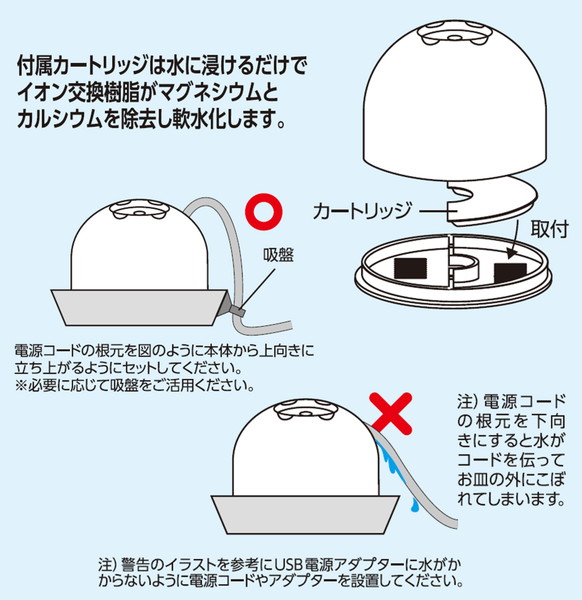 付属カートリッジは水に浸けるだけでイオン交換樹脂がマグネシウムとカルシウムを除去し軟水化します。

カートリッジ

取付

吸盤

電源コードの根元を図のように本体から上向きに立ち上がるようにセットしてください。
※必要に応じて吸盤をご活用ください。

注）電源コードの根元を下向きにすると水がコードを伝ってお皿の外にこぼれてしまいます。

注）警告のイラストを参考にUSB電源アダプターに水がかからないように電源コードやアダプターを設置してください。