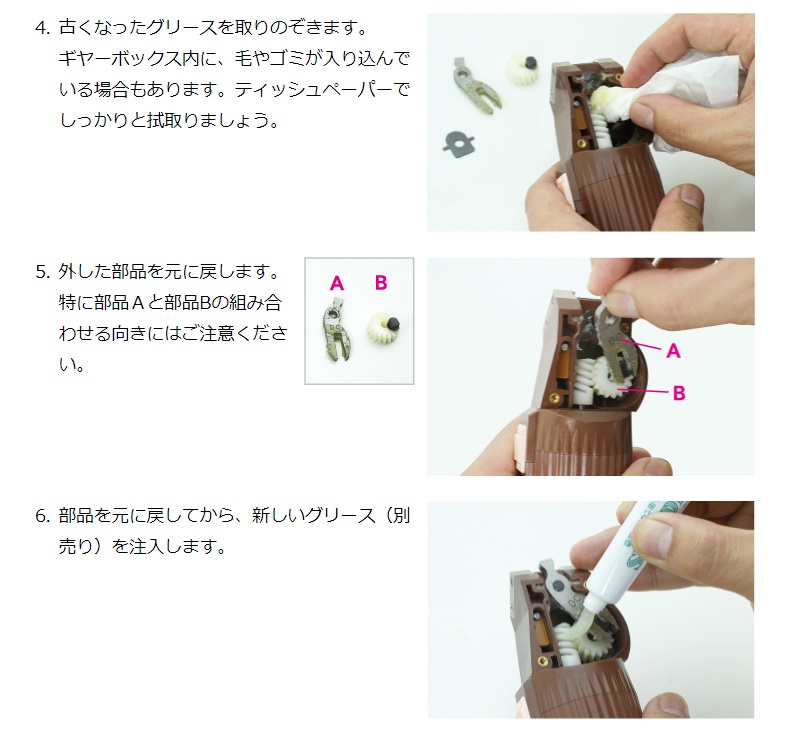 4. 古くなったグリースを取りのぞきます。ギヤーボックス内に、毛やゴミが入り込んでいる場合もあります。ティッシュペーパーでしっかりと拭取りましょう。

5. 外した部品を元に戻します。特に部品Ａと部品Bの組み合わせる向きにはご注意ください。

A B

A

B

6. 部品を元に戻してから、新しいグリース（別売り）を注入します。