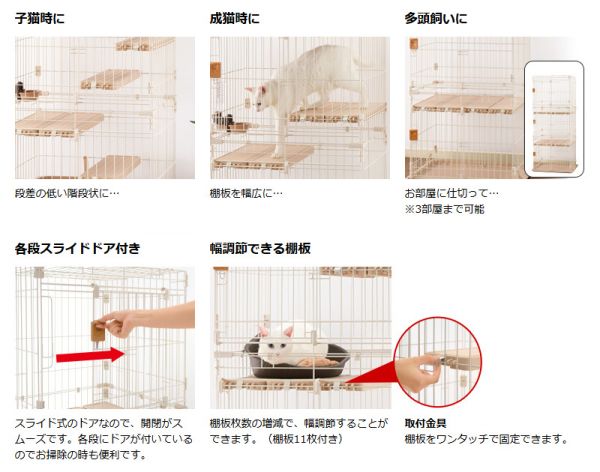 子猫時に

段差の低い階段状に…

成猫時に

棚板を幅広に…

多頭飼いに

お部屋に仕切って…
※3部屋まで可能

各段スライドドア付き

スライド式のドアなので、開閉がスムーズです。各段にドアが付いているのでお掃除の時も便利です。

幅調節できる棚板

棚板枚数の増減で、幅調節することができます。（棚板11枚付き）

取付金具
棚板をワンタッチで固定できます。