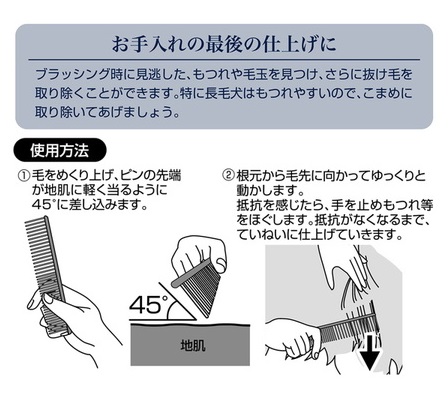 お手入れの最後の仕上げに

ブラッシング時に見逃した、もつれや毛玉を見つけ、さらに抜け毛を取り除くことができます。特に長毛犬はもつれやすいので、こまめに取り除いてあげましょう。

使用方法

① 毛をめくり上げ、ピンの先端が地肌に軽く当るように45°に差し込みます。

45°

地肌

② 根元から毛先に向かってゆっくりと動かします。
抵抗を感じたら、手を止めもつれ等をほぐします。抵抗がなくなるまで、ていねいに仕上げていきます。