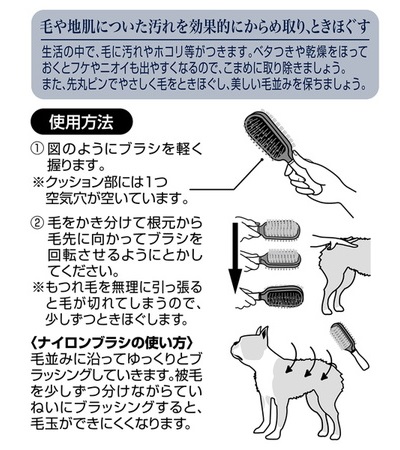 毛や地肌についた汚れを効果的にからめ取り、ときほぐす

生活の中で、毛に汚れやホコリ等がつきます。ベタつきや乾燥をほっておくとフケやニオイも出やすくなるので、こまめに取り除きましょう。また、先丸ピンでやさしく毛をときほぐし、美しい毛並みを保ちましょう。

使用方法

① 図のようにブラシを軽く握ります。
※クッション部には1つ空気穴が空いています。

② 毛をかき分けて根元から毛先に向かってブラシを回転させるようにとかしてください。
※もつれ毛を無理に引っ張ると毛が切れてしまうので、少しずつときほぐします。

〈ナイロンブラシの使い方〉
毛並みに沿ってゆっくりとブラッシングしていきます。被毛を少しずつ分けながらていねいにブラッシングすると、毛玉ができにくくなります。