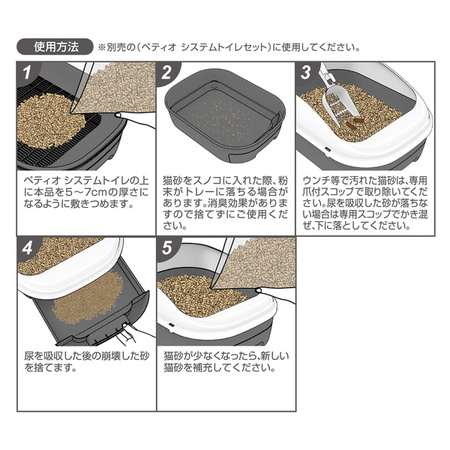 使用方法 ※別売の（ペティオ システムトイレセット）に使用してください。

1

ペティオ システムトイレの上に本品を5～7cmの厚さになるように敷きつめます。

2

猫砂をスノコに入れた際、粉末がトレーに落ちる場合があります。消臭効果がありますので捨てずにご使用ください。

3

ウンチ等で汚れた猫砂は、専用爪付スコップで取り除いてください。尿を吸収した砂が落ちない場合は専用スコップでかき混ぜ、下に落としてください。

4

尿を吸収した後の崩壊した砂を捨てます。

5

猫砂が少なくなったら、新しい猫砂を補充してください。