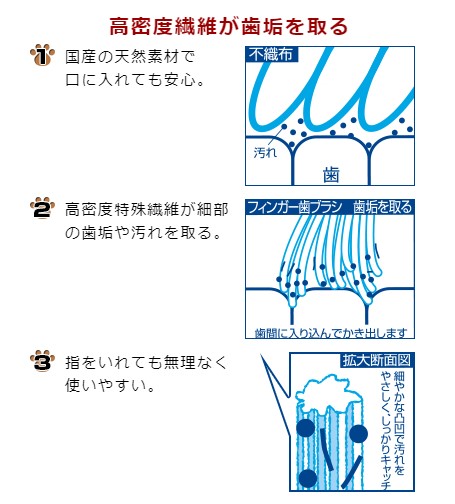 高密度繊維が歯垢を取る

1 国産の天然素材で口に入れても安心。

不織布
汚れ
歯

2 高密度特殊繊維が細部の歯垢や汚れを取る。

フィンガー歯ブラシ　歯垢を取る
歯間に入り込んでかき出します

3 指をいれても無理なく使いやすい。

拡大断面図
細やかな凸凹で汚れをやさしく、しっかりキャッチ