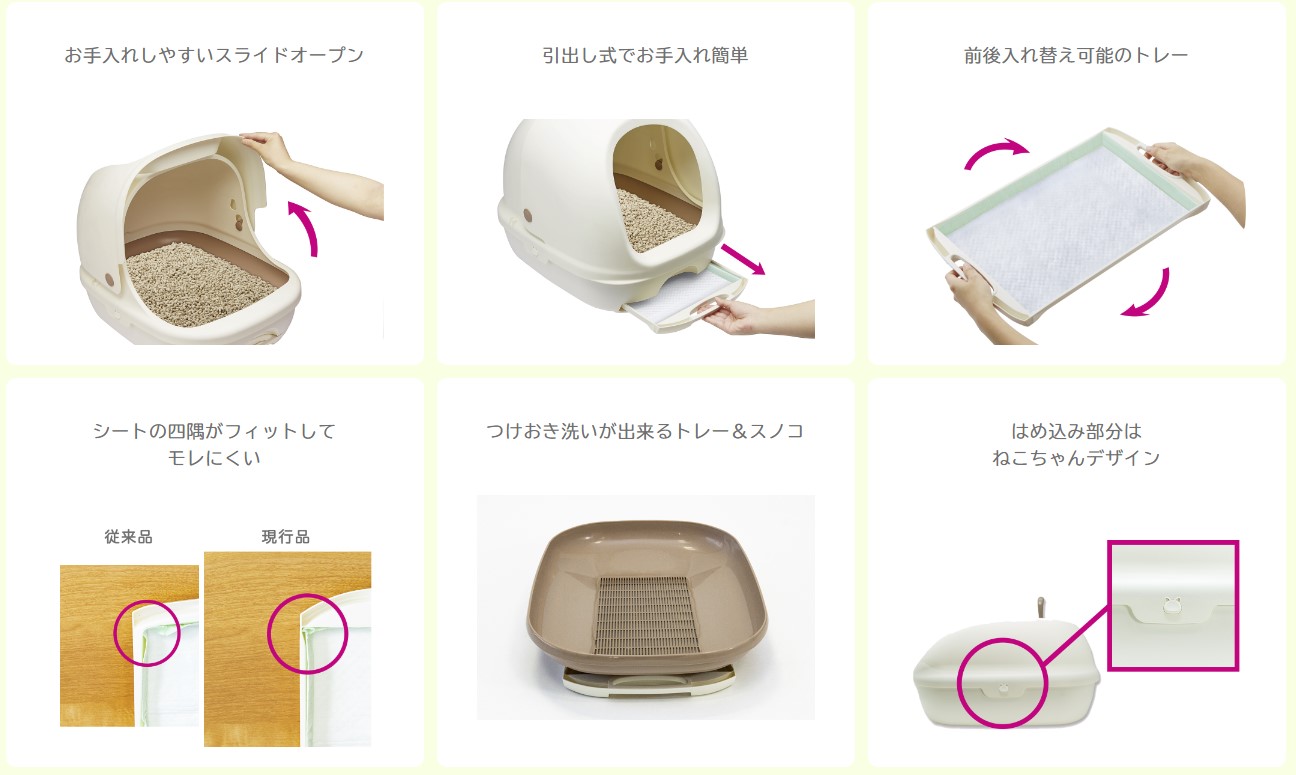 お手入れしやすいスライドオープン

引出し式でお手入れ簡単

前後入れ替え可能のトレー

シートの四隅がフィットして
モレにくい

従来品

現行品

つけおき洗いが出来るトレー＆スノコ

はめ込み部分は
ねこちゃんデザイン