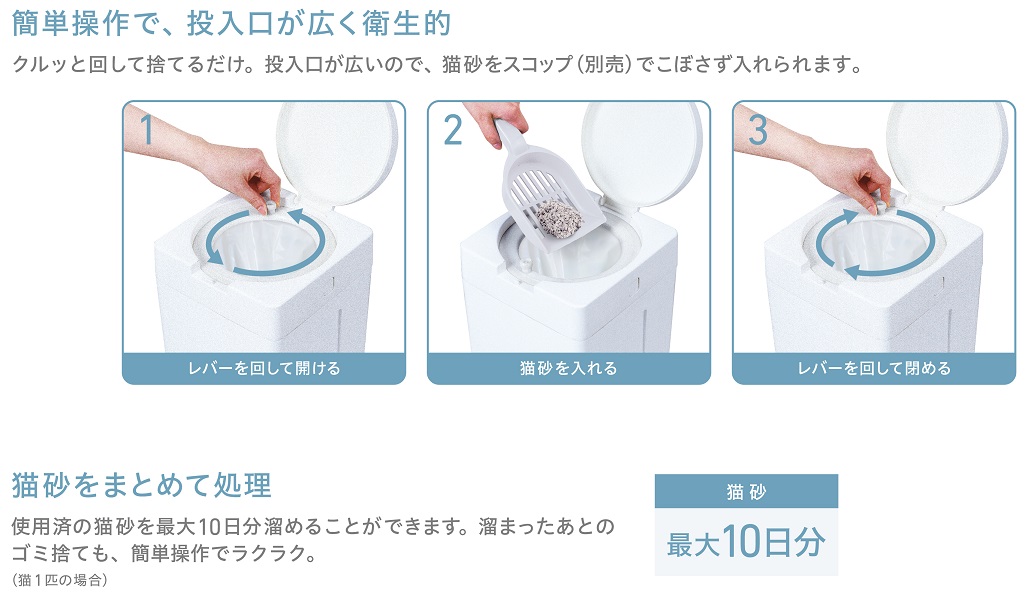 簡単操作で、投入口が広く衛生的

クルッと回して捨てるだけ。投入口が広いので、猫砂をスコップ（別売）でこぼさず入れられます。

1
レバーを回して開ける

2
猫砂を入れる

3
レバーを回して閉める

猫砂をまとめて処理

使用済の猫砂を最大10日分溜めることができます。溜まったあとのゴミ捨ても、簡単操作でラクラク。
（猫１匹の場合）

猫砂
最大10日分