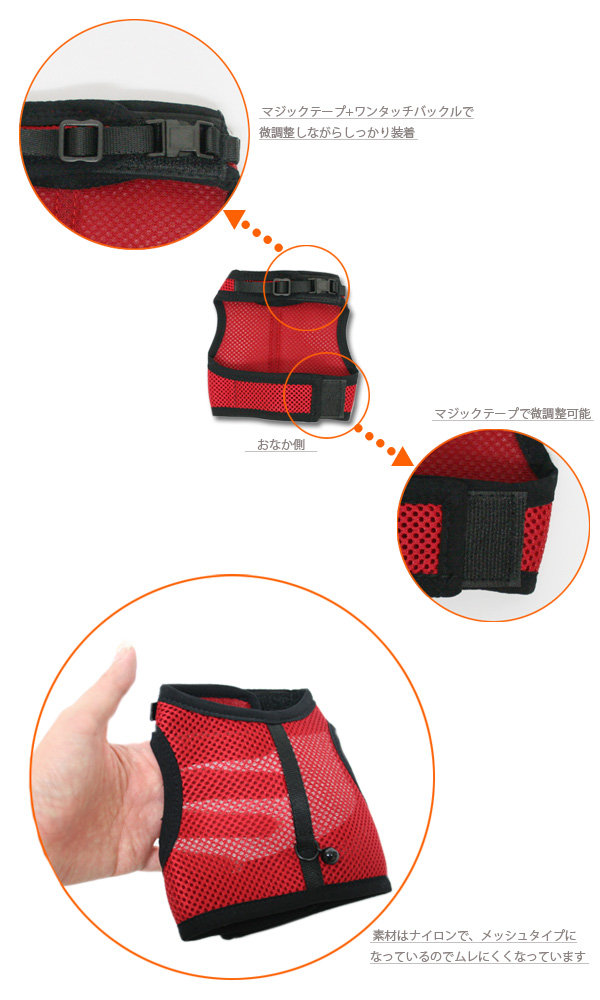 マジックテープ+ワンタッチバックルで
微調整しながらしっかり装着

おなか側

マジックテープで微調整可能

素材はナイロンで、メッシュタイプに
なっているのでムレにくくなっています