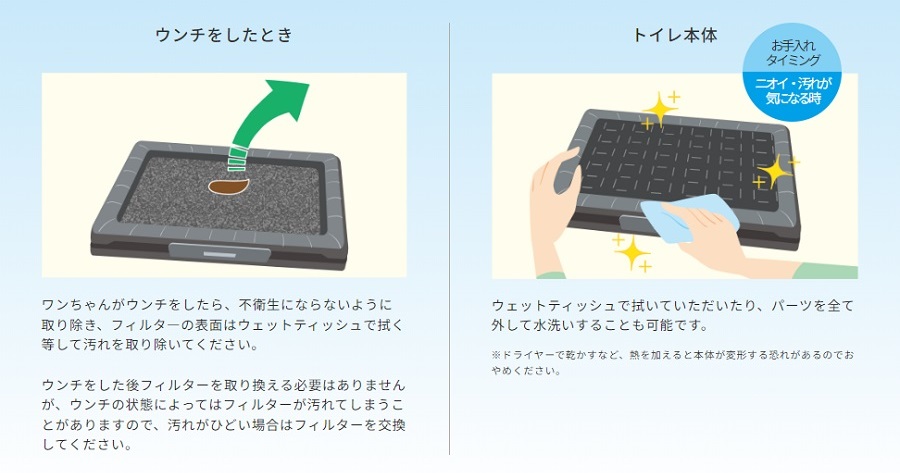 ウンチをしたとき

ワンちゃんがウンチをしたら、不衛生にならないように取り除き、フィルターの表面はウェットティッシュで拭く等して汚れを取り除いてください。

ウンチをした後フィルターを取り換える必要はありませんが、ウンチの状態によってはフィルターが汚れてしまうことがありますので、汚れがひどい場合はフィルターを交換してください。

トイレ本体

お手入れタイミング
ニオイ・汚れが気になる時

ウェットティッシュで拭いていただいたり、パーツを全て外して水洗いすることも可能です。

※ドライヤーで乾かすなど、熱を加えると本体が変形する恐れがあるのでおやめください。