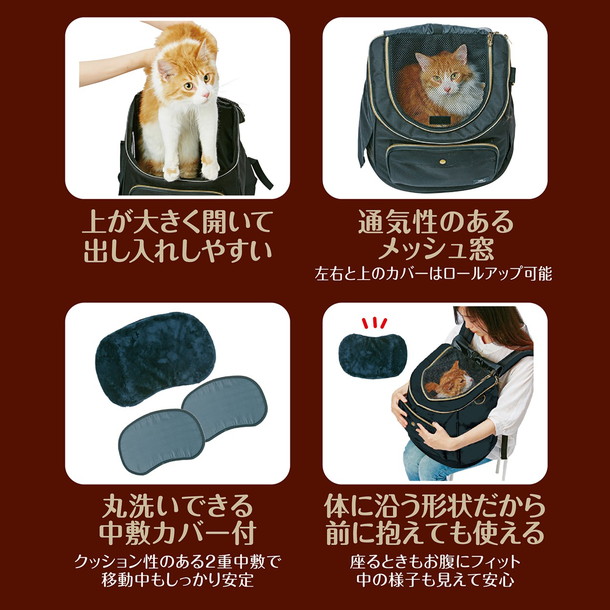 上が大きく開いて
出し入れしやすい

通気性のある
メッシュ窓
左右と上のカバーはロールアップ可能

丸洗いできる
中敷カバー付
クッション性のある2重中敷で
移動中もしっかり安定

体に沿う形状だから
前に抱えても使える
座るときもお腹にフィット
中の様子も見えて安心