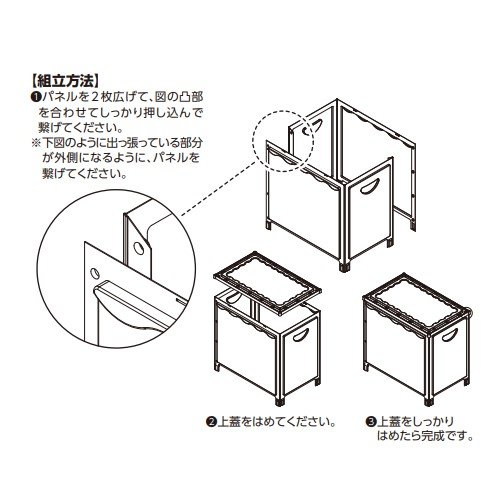 【組立方法】
❶パネルを２枚広げて、図の凸部を合わせてしっかり押し込んで繋げてください。
※下図のように出っ張っている部分が外側になるように、パネルを繋げてください。

❷上蓋をはめてください。

❸上蓋をしっかりはめたら完成です。