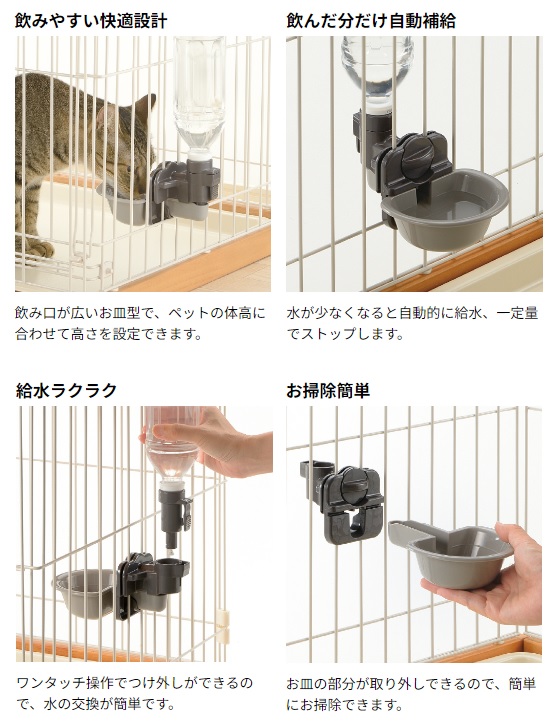 飲みやすい快適設計

飲み口が広いお皿型で、ペットの体高に合わせて高さを設定できます。

飲んだ分だけ自動補給

水が少なくなると自動的に給水、一定量でストップします。

給水ラクラク

ワンタッチ操作でつけ外しができるので、水の交換が簡単です。

お掃除簡単

お皿の部分が取り外しできるので、簡単にお掃除できます。