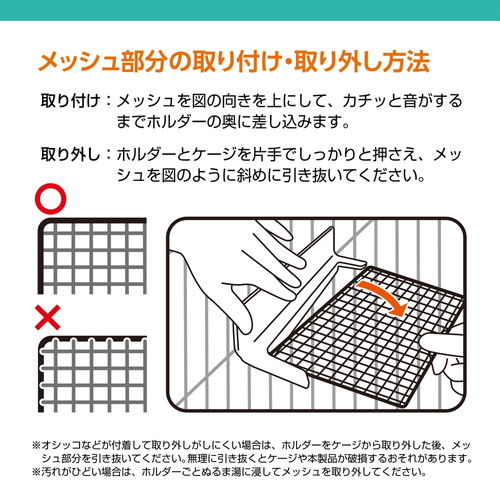 メッシュ部分の取り付け・取り外し方法

取り付け：メッシュを図の向きを上にして、カチッと音がするまでホルダーの奥に差し込みます。

取り外し：ホルダーとケージを片手でしっかりと押さえ、メッシュを図のように斜めに引き抜いてください。

○

×

※オシッコなどが付着して取り外しがしにくい場合は、ホルダーをケージから取り外した後、メッシュ部分を引き抜いてください。無理に引き抜くとケージや本製品が破損するおそれがあります。
※汚れがひどい場合は、ホルダーごとぬるま湯に浸してメッシュを取り外してください。