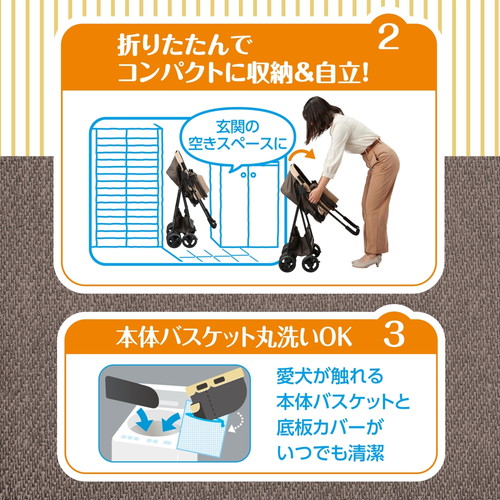 折りたたんで
コンパクトに収納&自立!

2

玄関の
空きスペースに

本体バスケット丸洗いOK

3

愛犬が触れる
本体バスケットと
底板カバーが
いつでも清潔