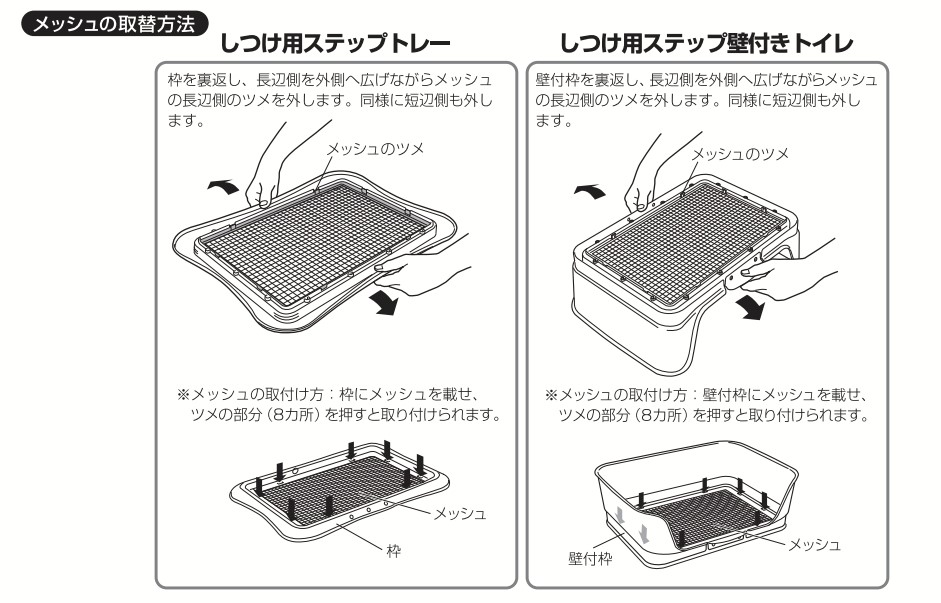 メッシュの取替方法

しつけ用ステップトレー

枠を裏返し、長辺側を外側へ広げながらメッシュの長辺側のツメを外します。同様に短辺側も外します。

メッシュのツメ

※メッシュの取付け方：枠にメッシュを載せ、ツメの部分（8カ所）を押すと取り付けられます。

メッシュ

枠

しつけ用ステップ壁付きトイレ

壁付枠を裏返し、長辺側を外側へ広げながらメッシュの長辺側のツメを外します。同様に短辺側も外します。

メッシュのツメ

※メッシュの取付け方：壁付枠にメッシュを載せ、ツメの部分（8カ所）を押すと取り付けられます。

壁付枠

メッシュ