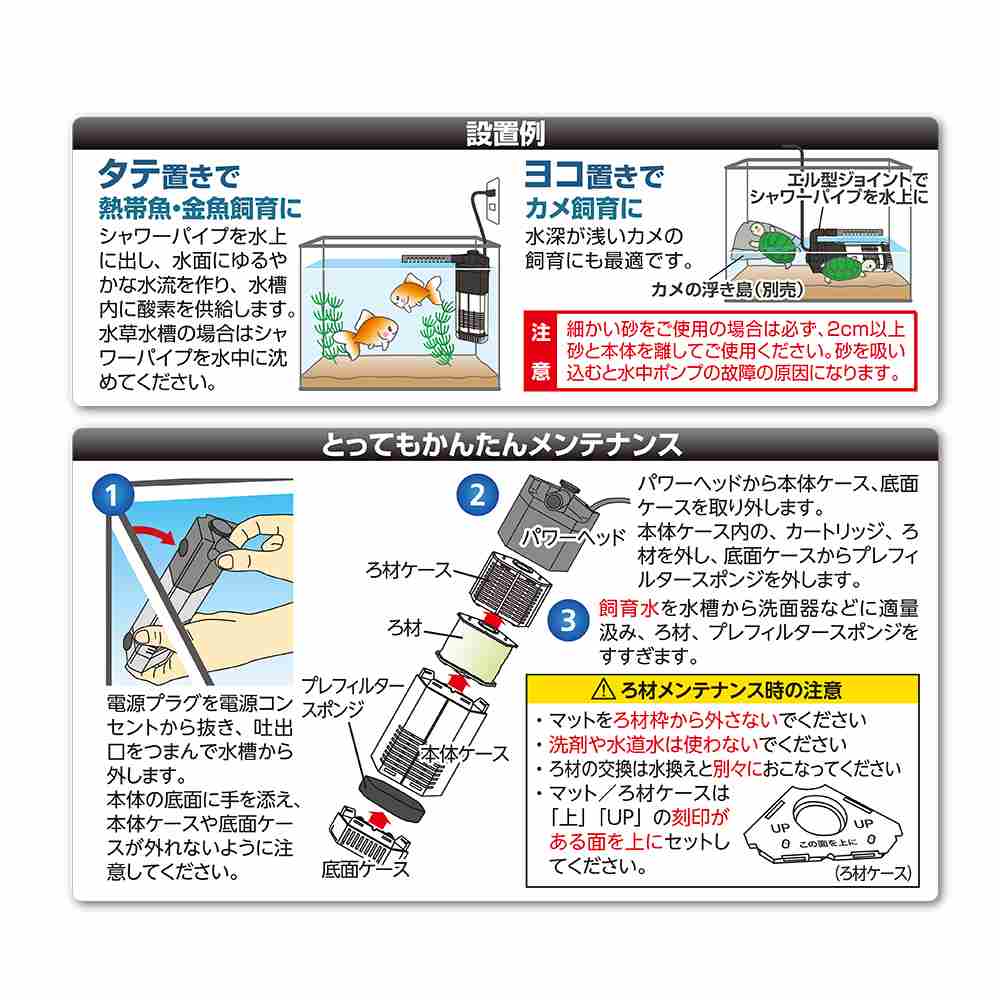 設置例

タテ置きで
熱帯魚・金魚飼育に
シャワーパイプを水上に出し、水面にゆるやかな水流を作り、水槽内に酸素を供給します。水草水槽の場合はシャワーパイプを水中に沈めてください。

ヨコ置きで
カメ飼育に
水深が浅いカメの飼育にも最適です。

エル型ジョイントでシャワーパイプを水上に

カメの浮き島（別売）

注意
細かい砂をご使用の場合は必ず、2cm以上砂と本体を離してご使用ください。砂を吸い込むと水中ポンプの故障の原因になります。

とってもかんたんメンテナンス

1
電源プラグを電源コンセントから抜き、吐出口をつまんで水槽から外します。
本体の底面に手を添え、本体ケースや底面ケースが外れないように注意してください。

2
パワーヘッドから本体ケース、底面ケースを取り外します。
本体ケース内の、カートリッジ、ろ材を外し、底面ケースからプレフィルタースポンジを外します。

パワーヘッド
ろ材ケース
ろ材
プレフィルタースポンジ
本体ケース
底面ケース

3
飼育水を水槽から洗面器などに適量汲み、ろ材、プレフィルタースポンジをすすぎます。

⚠ ろ材メンテナンス時の注意
・マットをろ材枠から外さないでください
・洗剤や水道水は使わないでください
・ろ材の交換は水換えと別々におこなってください
・マット／ろ材ケースは「上」「UP」の刻印がある面を上にセットしてください。

UP
UP
この面を上に
（ろ材ケース）