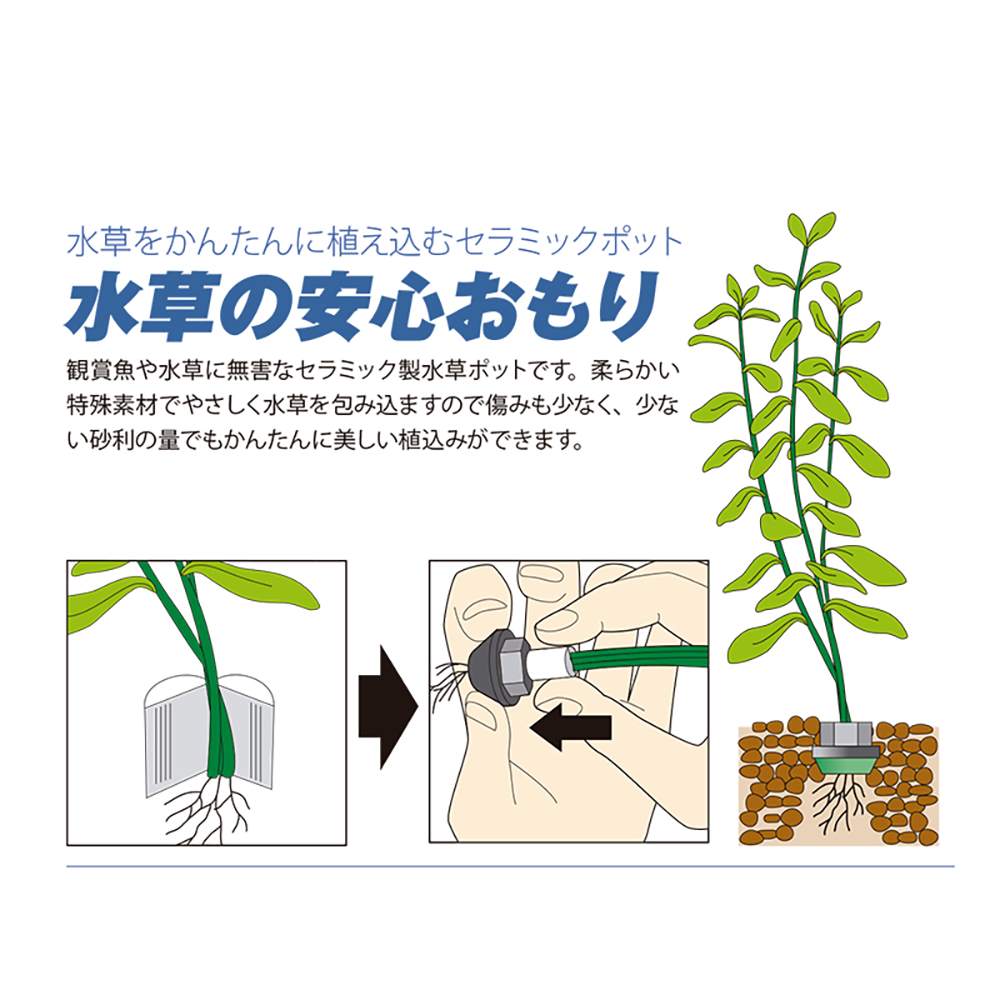 水草をかんたんに植え込むセラミックポット
水草の安心おもり

観賞魚や水草に無害なセラミック製水草ポットです。柔らかい特殊素材でやさしく水草を包み込ますので傷みも少なく、少ない砂利の量でもかんたんに美しい植込みができます。