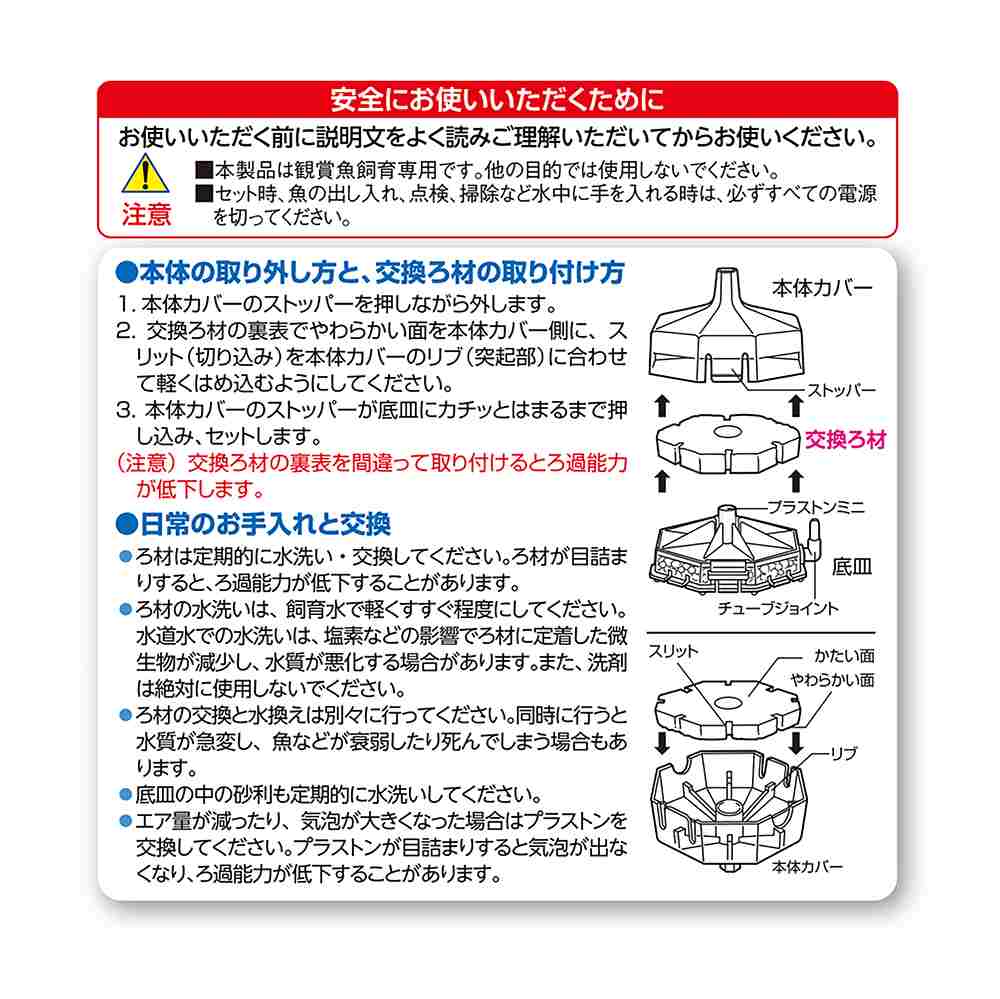 安全にお使いいただくために

お使いいただく前に説明文をよく読みご理解いただいてからお使いください。

注意

■本製品は観賞魚飼育専用です。他の目的では使用しないでください。
■セット時、魚の出し入れ、点検、掃除など水中に手を入れる時は、必ずすべての電源を切ってください。

●本体の取り外し方と、交換ろ材の取り付け方
1. 本体カバーのストッパーを押しながら外します。
2. 交換ろ材の裏表でやわらかい面を本体カバー側に、スリット(切り込み)を本体カバーのリブ(突起部)に合わせて軽くはめ込むようにしてください。
3. 本体カバーのストッパーが底皿にカチッとはまるまで押し込み、セットします。
(注意) 交換ろ材の裏表を間違って取り付けるとろ過能力が低下します。

●日常のお手入れと交換
●ろ材は定期的に水洗い・交換してください。ろ材が目詰まりすると、ろ過能力が低下することがあります。
●ろ材の水洗いは、飼育水で軽くすすぐ程度にしてください。水道水での水洗いは、塩素などの影響でろ材に定着した微生物が減少し、水質が悪化する場合があります。また、洗剤は絶対に使用しないでください。
●ろ材の交換と水換えは別々に行ってください。同時に行うと水質が急変し、魚などが衰弱したり死んでしまう場合もあります。
●底皿の中の砂利も定期的に水洗いしてください。
●エア量が減ったり、気泡が大きくなった場合はプラストンを交換してください。プラストンが目詰まりすると気泡が出なくなり、ろ過能力が低下することがあります。

本体カバー
ストッパー
交換ろ材
プラストンミニ
底皿
チューブジョイント
スリット
かたい面
やわらかい面
リブ
本体カバー