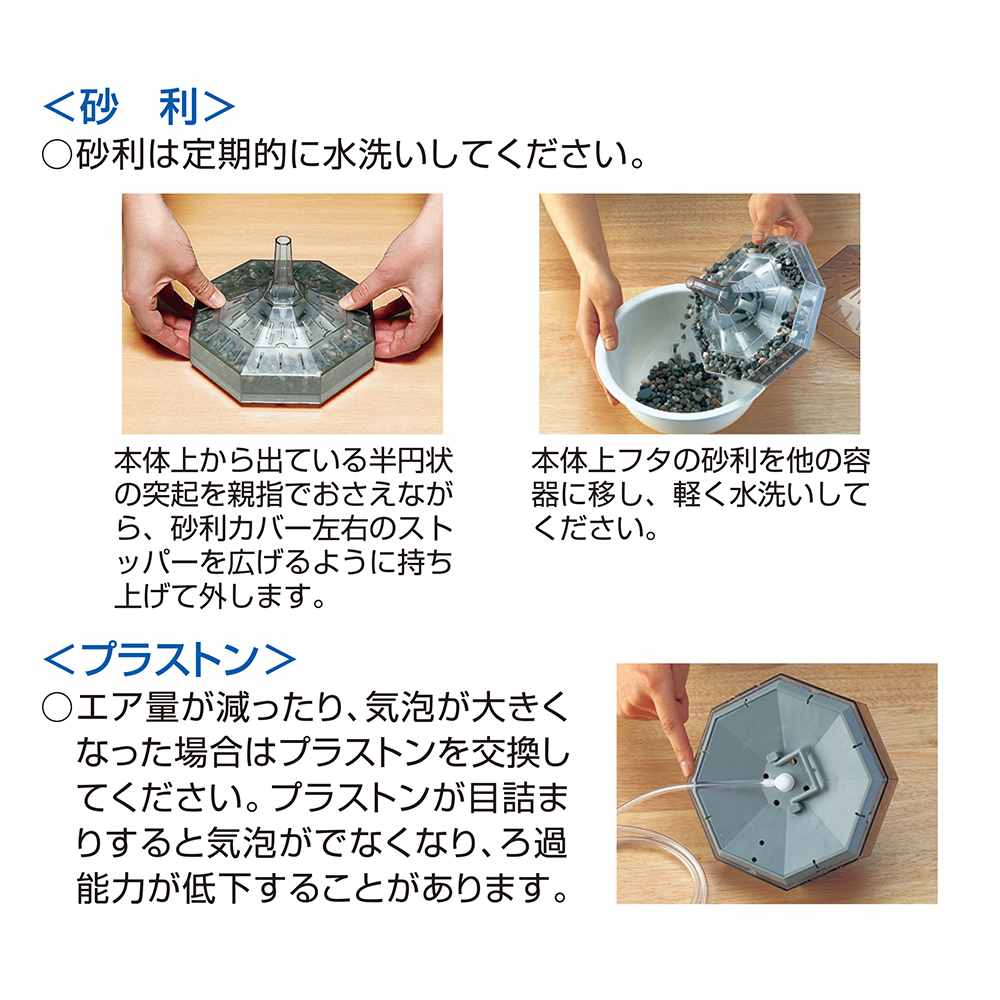 ＜砂　利＞
○砂利は定期的に水洗いしてください。

本体上から出ている半円状の突起を親指でおさえながら、砂利カバー左右のストッパーを広げるように持ち上げて外します。

本体上フタの砂利を他の容器に移し、軽く水洗いしてください。

＜プラストン＞
○エア量が減ったり、気泡が大きくなった場合はプラストンを交換してください。プラストンが目詰まりすると気泡がでなくなり、ろ過能力が低下することがあります。