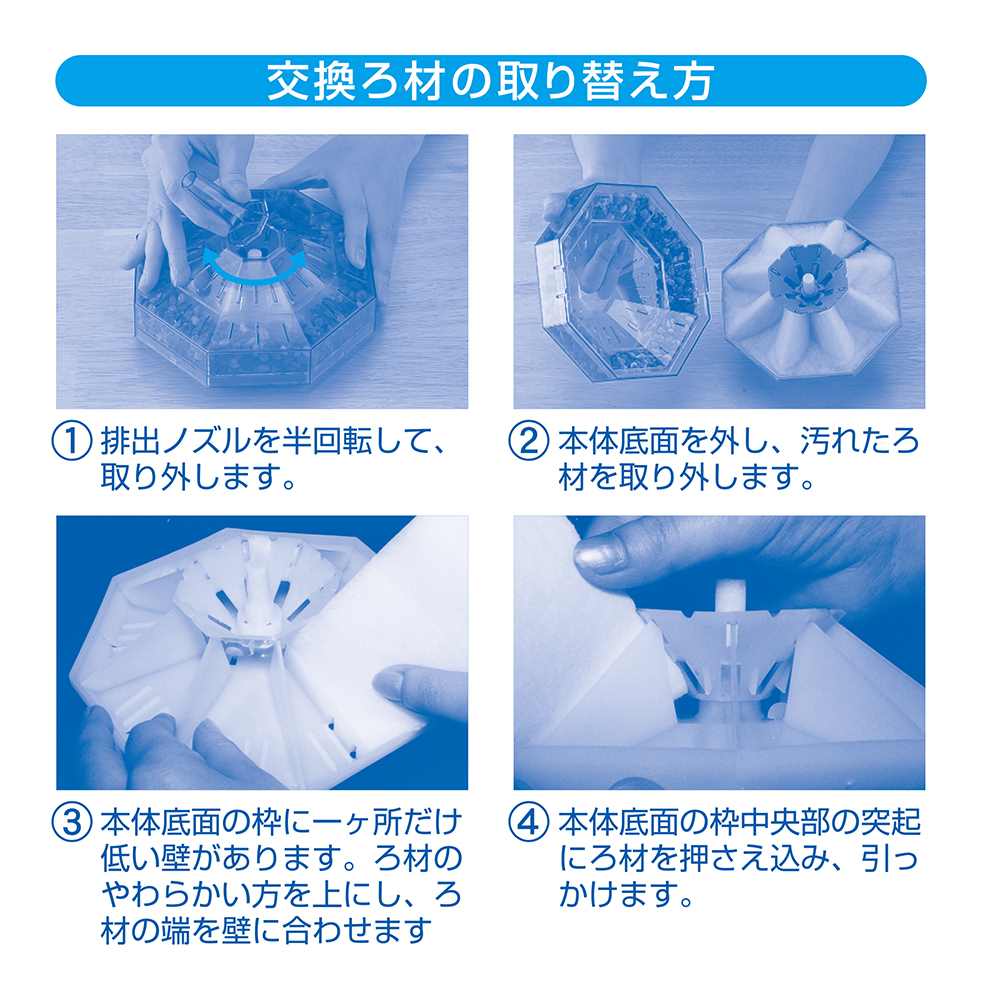 交換ろ材の取り替え方

① 排出ノズルを半回転して、取り外します。

② 本体底面を外し、汚れたろ材を取り外します。

③ 本体底面の枠に一ヶ所だけ低い壁があります。ろ材のやわらかい方を上にし、ろ材の端を壁に合わせます

④ 本体底面の枠中央部の突起にろ材を押さえ込み、引っかけます。