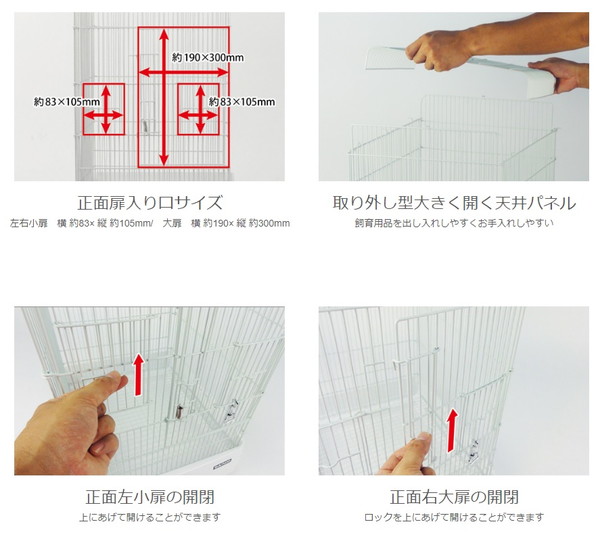 約190×300mm

約83×105mm

約83×105mm

正面扉入り口サイズ

左右小扉　横 約83× 縦 約105mm/　大扉　横 約190× 縦 約300mm

取り外し型大きく開く天井パネル

飼育用品を出し入れしやすくお手入れしやすい

正面左小扉の開閉

上にあげて開けることができます

正面右大扉の開閉

ロックを上にあげて開けることができます