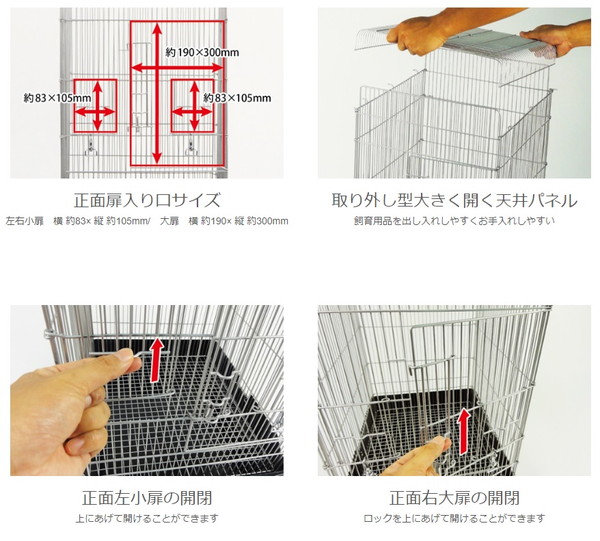 約190×300mm

約83×105mm

約83×105mm

正面扉入り口サイズ

左右小扉　横 約83× 縦 約105mm/　大扉　横 約190× 縦 約300mm

取り外し型大きく開く天井パネル

飼育用品を出し入れしやすくお手入れしやすい

正面左小扉の開閉

上にあげて開けることができます

正面右大扉の開閉

ロックを上にあげて開けることができます