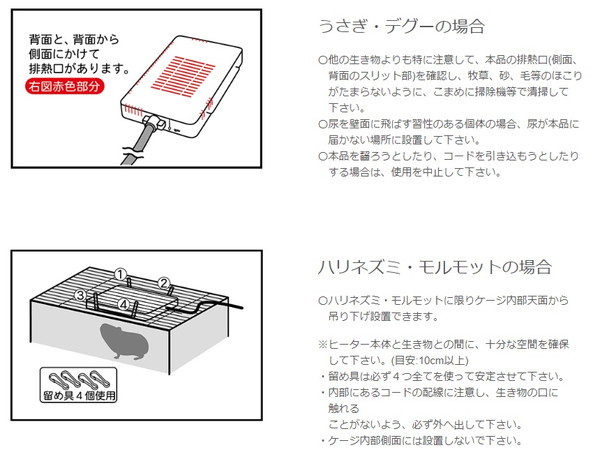 背面と、背面から側面にかけて排熱口があります。
右図赤色部分

うさぎ・デグーの場合

○他の生き物よりも特に注意して、本品の排熱口(側面、背面のスリット部)を確認し、牧草、砂、毛等のほこりがたまらないように、こまめに掃除機等で清掃して下さい。
○尿を壁面に飛ばす習性のある個体の場合、尿が本品に届かない場所に設置して下さい。
○本品を齧ろうとしたり、コードを引き込もうとしたりする場合は、使用を中止して下さい。

①
②
③
④
留め具４個使用

ハリネズミ・モルモットの場合

○ハリネズミ・モルモットに限りケージ内部天面から吊り下げ設置できます。

※ヒーター本体と生き物との間に、十分な空間を確保して下さい。(目安:10cm以上)
・留め具は必ず４つ全てを使って安定させて下さい。
・内部にあるコードの配線に注意し、生き物の口に触れる
ことがないよう、必ず外へ出して下さい。
・ケージ内部側面には設置しないで下さい。