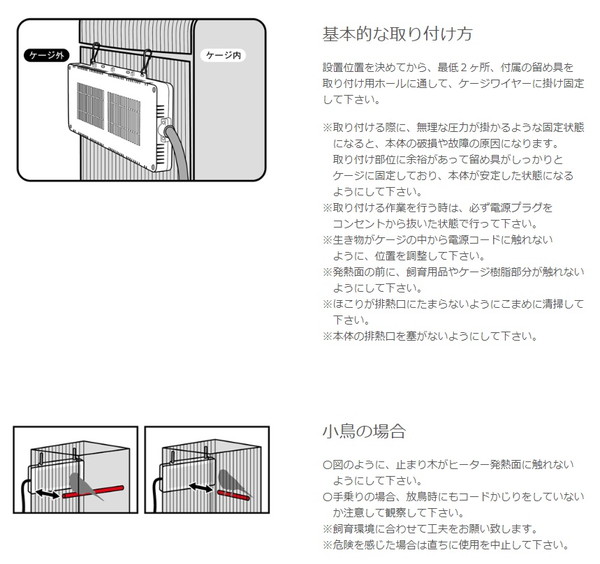 ケージ外

ケージ内

基本的な取り付け方

設置位置を決めてから、最低２ヶ所、付属の留め具を取り付け用ホールに通して、ケージワイヤーに掛け固定して下さい。

※取り付ける際に、無理な圧力が掛かるような固定状態になると、本体の破損や故障の原因になります。
取り付け部位に余裕があって留め具がしっかりとケージに固定しており、本体が安定した状態になるようにして下さい。
※取り付ける作業を行う時は、必ず電源プラグをコンセントから抜いた状態で行って下さい。
※生き物がケージの中から電源コードに触れないように、位置を調整して下さい。
※発熱面の前に、飼育用品やケージ樹脂部分が触れないようにして下さい。
※ほこりが排熱口にたまらないようにこまめに清掃して下さい。
※本体の排熱口を塞がないようにして下さい。

小鳥の場合

○図のように、止まり木がヒーター発熱面に触れないようにして下さい。
○手乗りの場合、放鳥時にもコードかじりをしていないか注意して観察して下さい。
※飼育環境に合わせて工夫をお願い致します。
※危険を感じた場合は直ちに使用を中止して下さい。