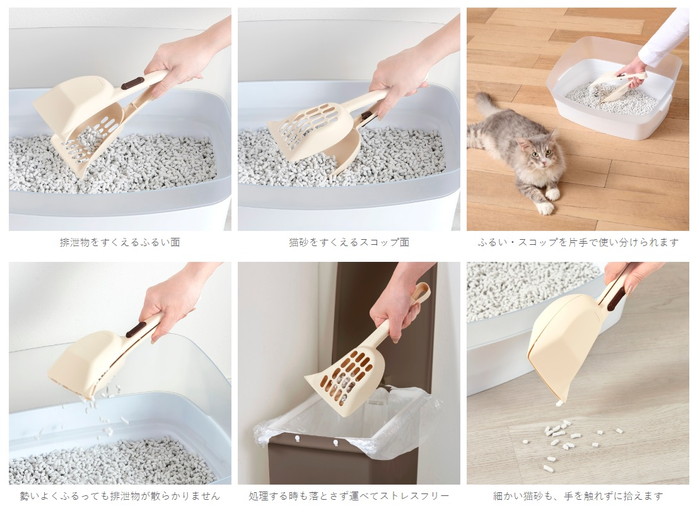 排泄物をすくえるふるい面

猫砂をすくえるスコップ面

ふるい・スコップを片手で使い分けられます

勢いよくふるっても排泄物が散らかりません

処理する時も落とさず運べてストレスフリー

細かい猫砂も、手を触れずに拾えます