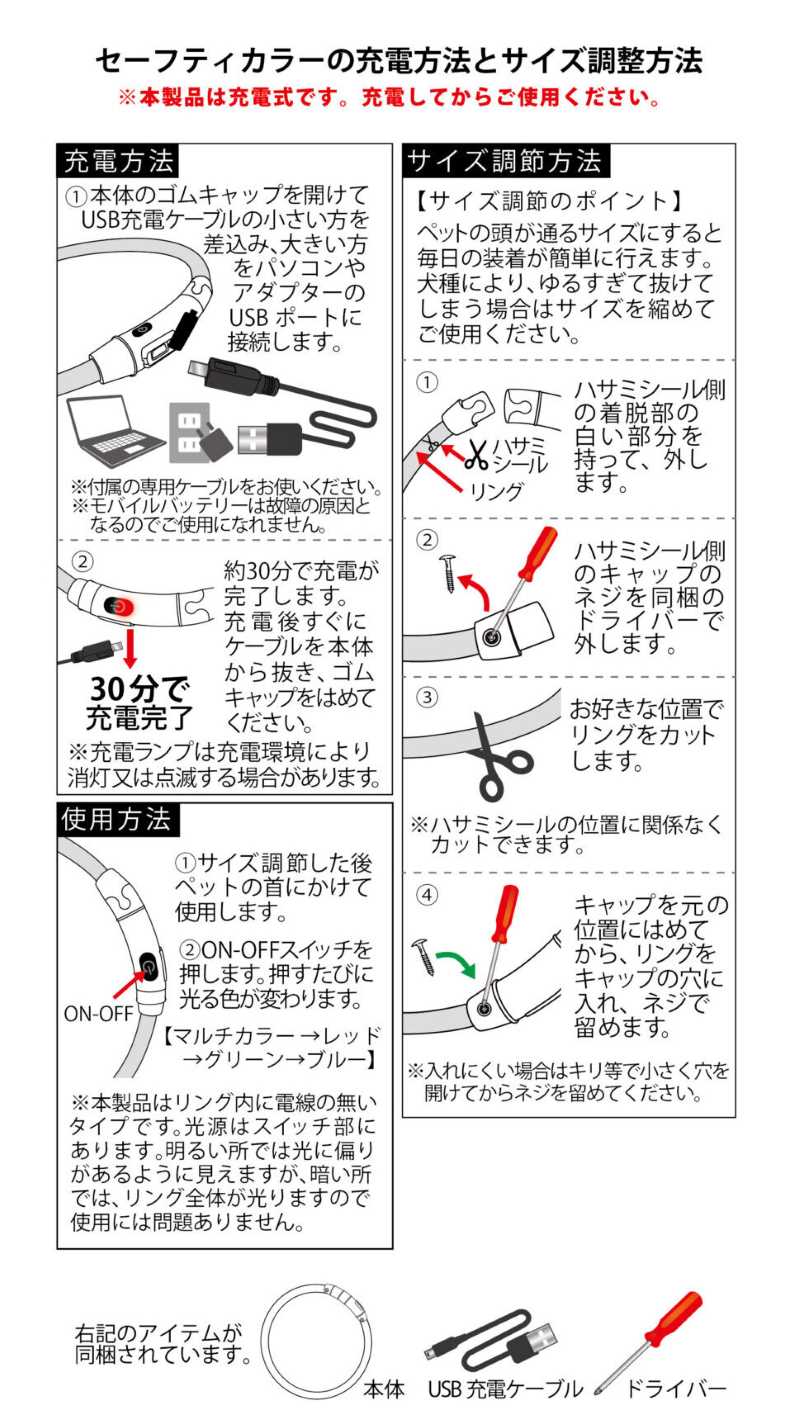 セーフティカラーの充電方法とサイズ調整方法
※本製品は充電式です。充電してからご使用ください。

充電方法

①本体のゴムキャップを開けてUSB充電ケーブルの小さい方を差込み、大きい方をパソコンやアダプターのUSB ポートに接続します。

※付属の専用ケーブルをお使いください。
※モバイルバッテリーは故障の原因となるのでご使用になれません。

②

約30分で充電が完了します。充電後すぐにケーブルを本体から抜き、ゴムキャップをはめてください。

30分で充電完了

※充電ランプは充電環境により消灯又は点滅する場合があります。

使用方法

①サイズ調節した後ペットの首にかけて使用します。

②ON-OFFスイッチを押します。押すたびに光る色が変わります。

ON-OFF

【マルチカラー →レッド→グリーン→ブルー】

※本製品はリング内に電線の無いタイプです。光源はスイッチ部にあります。明るい所では光に偏りがあるように見えますが、暗い所では、リング全体が光りますので使用には問題ありません。

サイズ調節方法

【サイズ調節のポイント】
ペットの頭が通るサイズにすると毎日の装着が簡単に行えます。犬種により、ゆるすぎて抜けてしまう場合はサイズを縮めてご使用ください。

①

ハサミシール

リング

ハサミシール側の着脱部の白い部分を持って、外します。

②

ハサミシール側のキャップのネジを同梱のドライバーで外します。

③

お好きな位置でリングをカットします。

※ハサミシールの位置に関係なくカットできます。

④

キャップを元の位置にはめてから、リングをキャップの穴に入れ、ネジで留めます。

※入れにくい場合はキリ等で小さく穴を開けてからネジを留めてください。

右記のアイテムが同梱されています。

本体 USB 充電ケーブル ドライバー