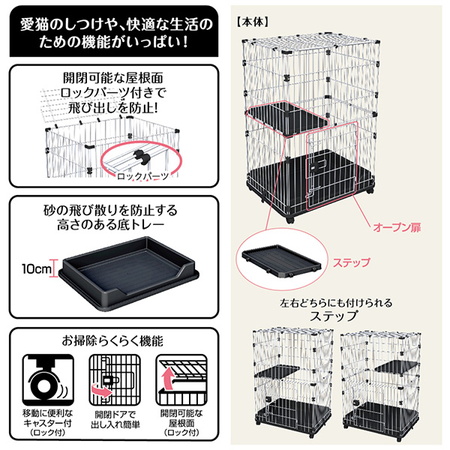 愛猫のしつけや、快適な生活のための機能がいっぱい！

開閉可能な屋根面
ロックパーツ付きで
飛び出しを防止！

ロックパーツ

砂の飛び散りを防止する
高さのある底トレー

10cm

お掃除らくらく機能

移動に便利な
キャスター付
（ロック付）

開閉ドアで
出し入れ簡単

開閉可能な
屋根面
（ロック付）

【本体】

オープン扉

ステップ

左右どちらにも付けられる
ステップ