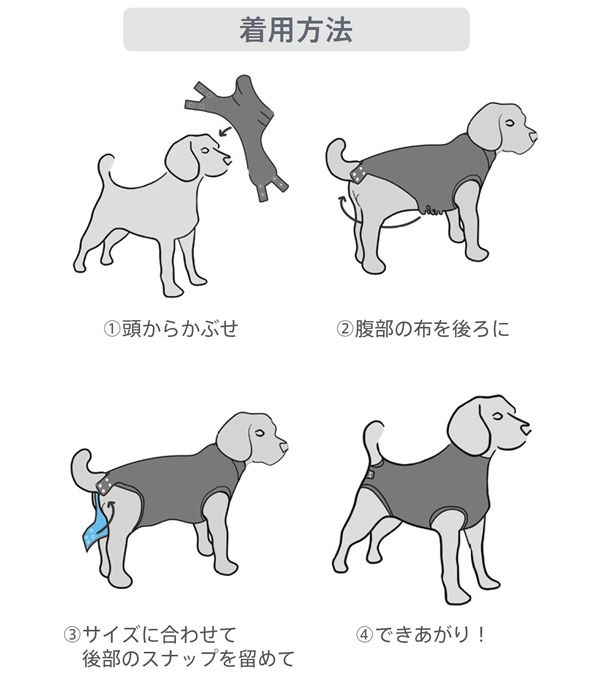 着用方法

①頭からかぶせ

②腹部の布を後ろに

③サイズに合わせて
後部のスナップを留めて

④できあがり！