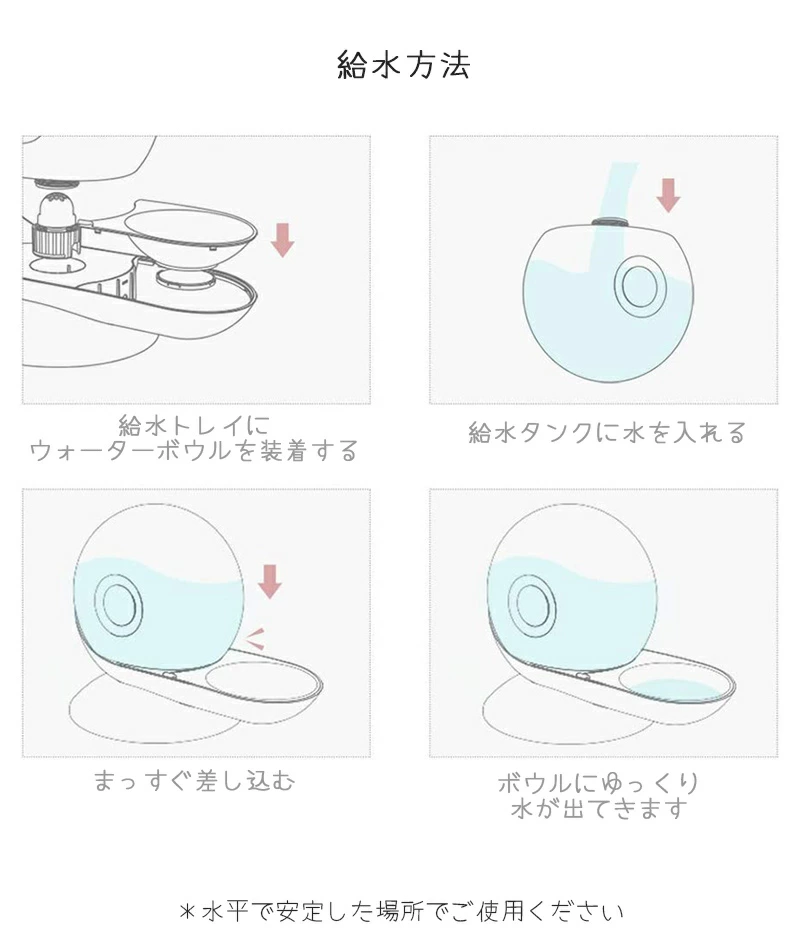 給水方法

給水トレイに
ウォーターボウルを装着する

給水タンクに水を入れる

まっすぐ差し込む

ボウルにゆっくり
水が出てきます

＊水平で安定した場所でご使用ください