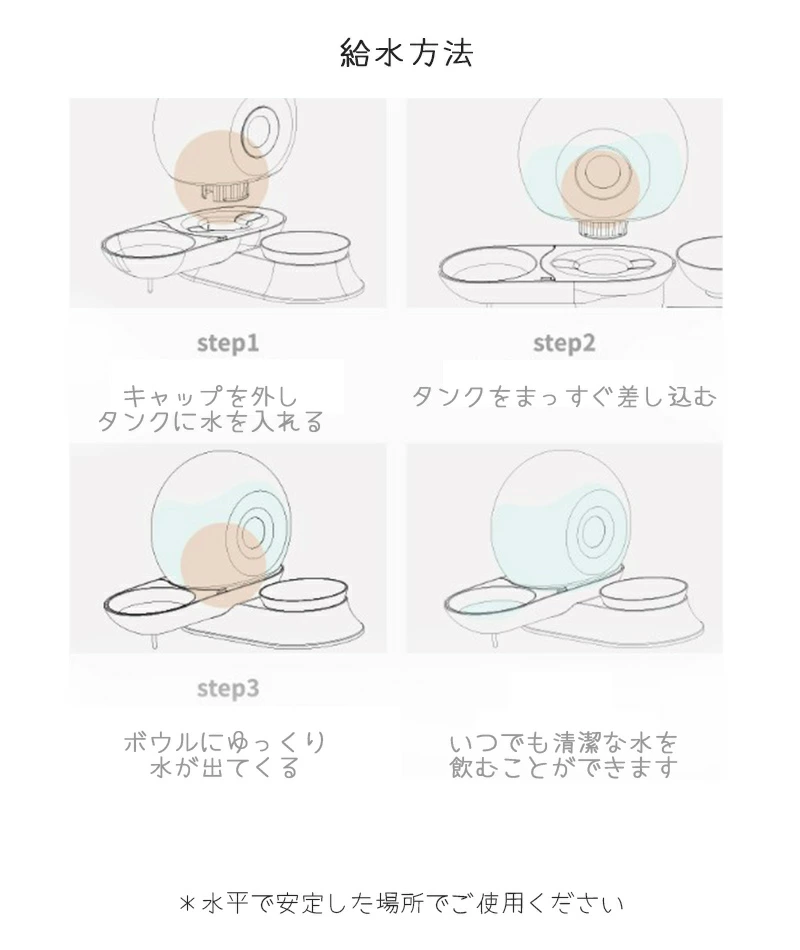 給水方法

step1

キャップを外し
タンクに水を入れる

step2

タンクをまっすぐ差し込む

step3

ボウルにゆっくり
水が出てくる

いつでも清潔な水を
飲むことができます

＊水平で安定した場所でご使用ください