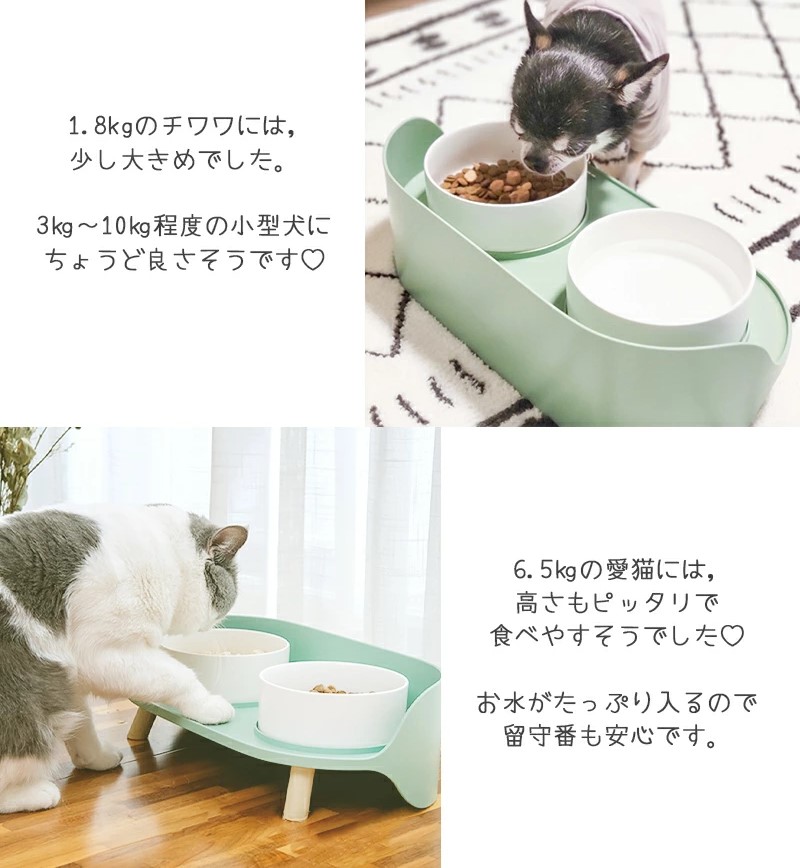 1.8kgのチワワには，
少し大きめでした。

3kg～10kg程度の小型犬に
ちょうど良さそうです♡

6.5kgの愛猫には，
高さもピッタリで
食べやすそうでした♡

お水がたっぷり入るので
留守番も安心です。