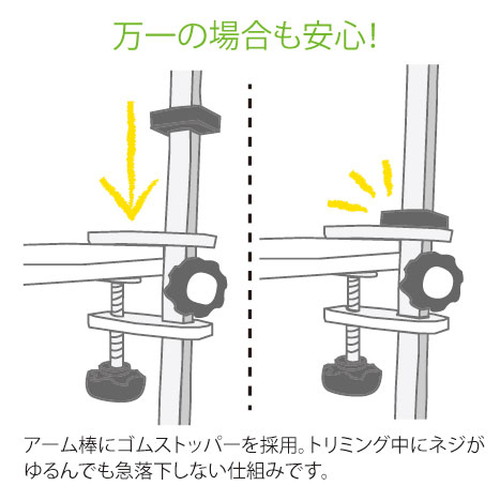 万一の場合も安心!

アーム棒にゴムストッパーを採用。トリミング中にネジがゆるんでも急落下しない仕組みです。