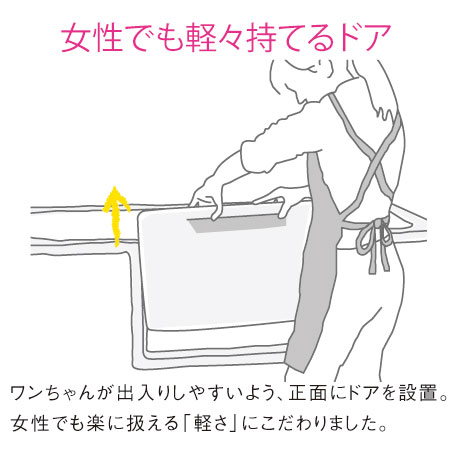 女性でも軽々持てるドア

ワンちゃんが出入りしやすいよう、正面にドアを設置。女性でも楽に扱える「軽さ」にこだわりました。